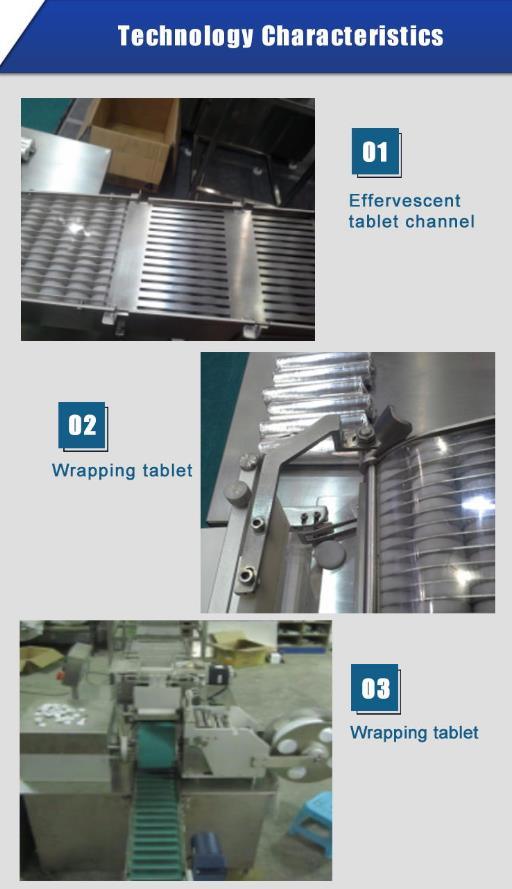 Technology Characteristics

01
Effervescent tablet channel

02
Wrapping tablet

03
Wrapping tablet