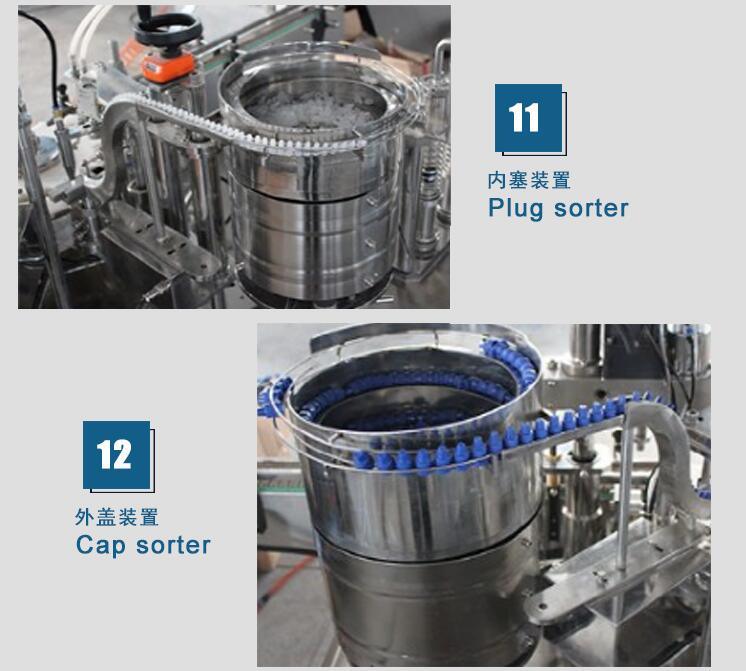 11

内塞装置
Plug sorter

12

外盖装置
Cap sorter