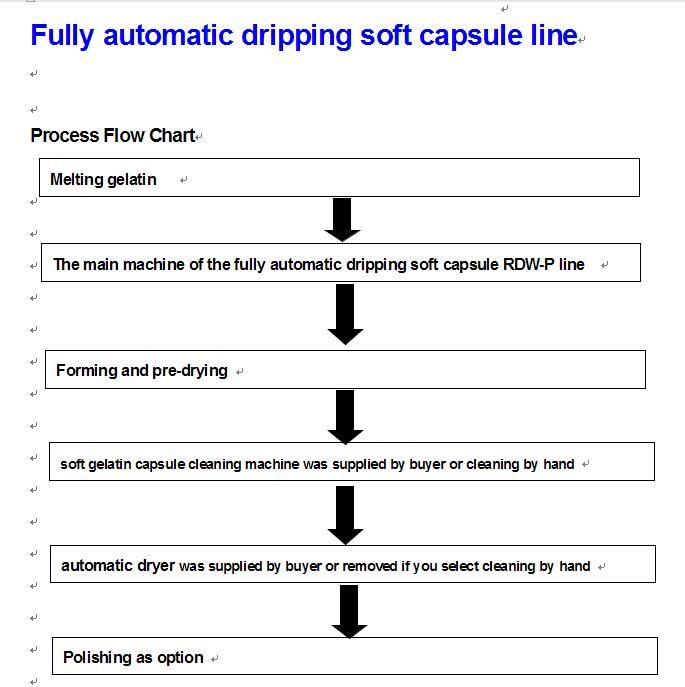 Fully automatic dripping soft capsule line

Process Flow Chart

Melting gelatin

The main machine of the fully automatic dripping soft capsule RDW-P line

Forming and pre-drying

soft gelatin capsule cleaning machine was supplied by buyer or cleaning by hand

automatic dryer was supplied by buyer or removed if you select cleaning by hand

Polishing as option