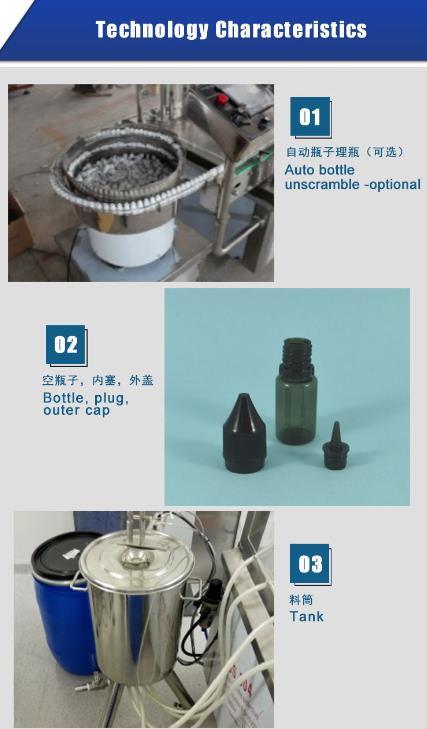 Technology Characteristics

01
自动瓶子理瓶（可选）
Auto bottle unscramble -optional

02
空瓶子，内塞，外盖
Bottle, plug, outer cap

03
料筒
Tank