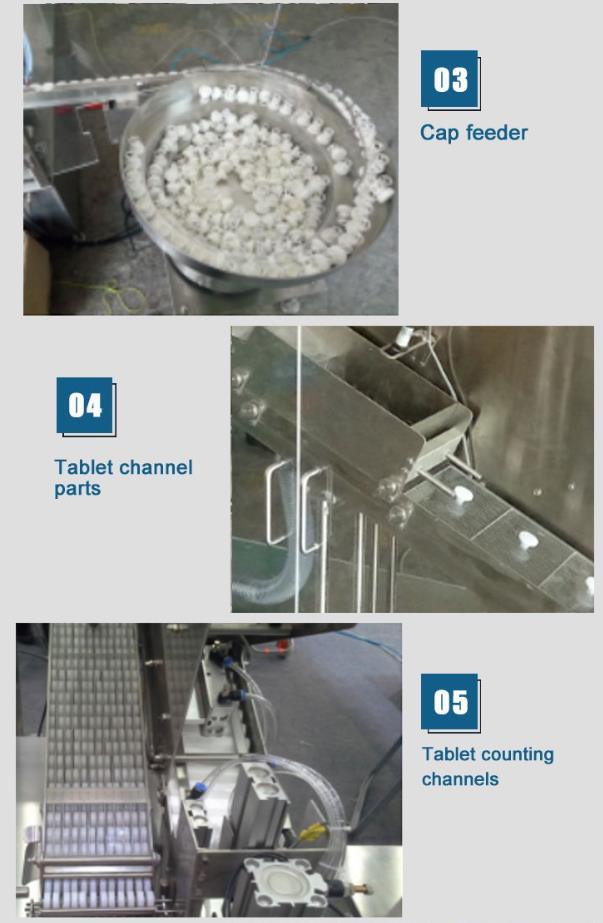 03

Cap feeder

04

Tablet channel parts

05

Tablet counting channels