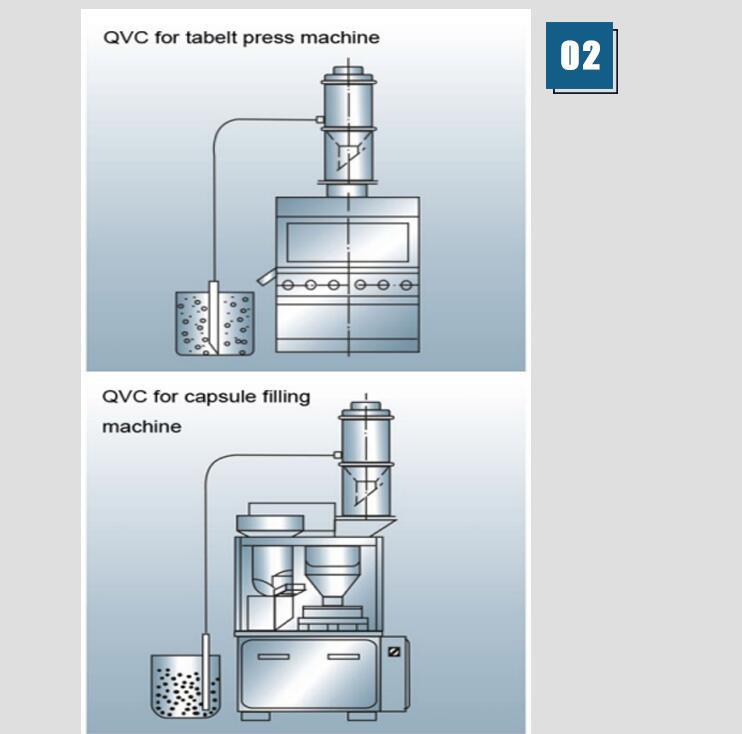 QVC for tabelt press machine

02

QVC for capsule filling machine