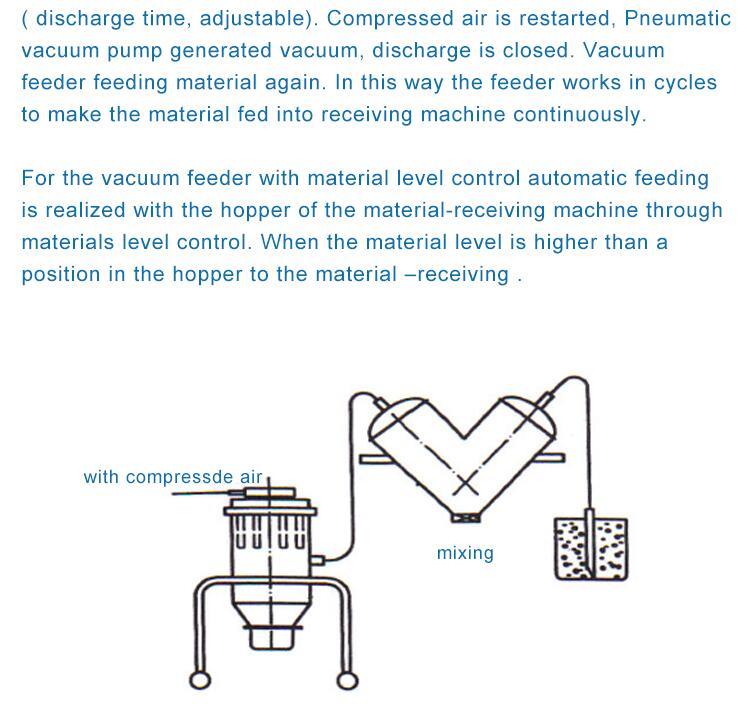 ( discharge time, adjustable). Compressed air is restarted, Pneumatic vacuum pump generated vacuum, discharge is closed. Vacuum feeder feeding material again. In this way the feeder works in cycles to make the material fed into receiving machine continuously.

For the vacuum feeder with material level control automatic feeding is realized with the hopper of the material-receiving machine through materials level control. When the material level is higher than a position in the hopper to the material –receiving .

with compressde air

mixing